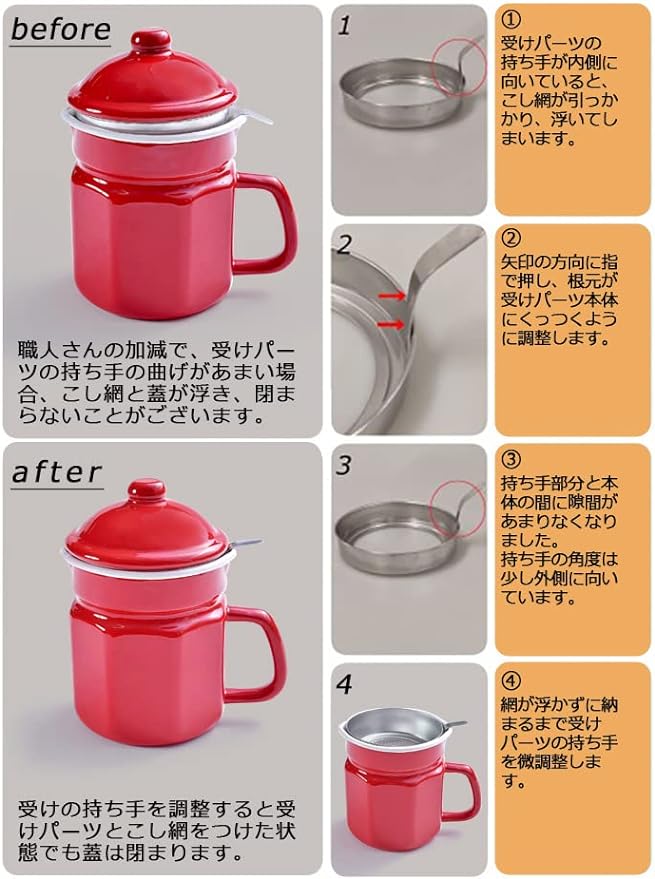 before

職人さんの加減で、受けパーツの持ち手の曲げがあまい場合、こし網と蓋が浮き、閉まらないことがございます。

after

受けの持ち手を調整すると受けパーツとこし網をつけた状態でも蓋は閉まります。

1

①
受けパーツの持ち手が内側に向いていると、こし網が引っかかり、浮いてしまいます。

2

②
矢印の方向に指で押し、根元が受けパーツ本体にくっつくように調整します。

3

③
持ち手部分と本体の間に隙間があまりなくなりました。
持ち手の角度は少し外側に向いています。

4

④
網が浮かずに納まるまで受けパーツの持ち手を微調整します。